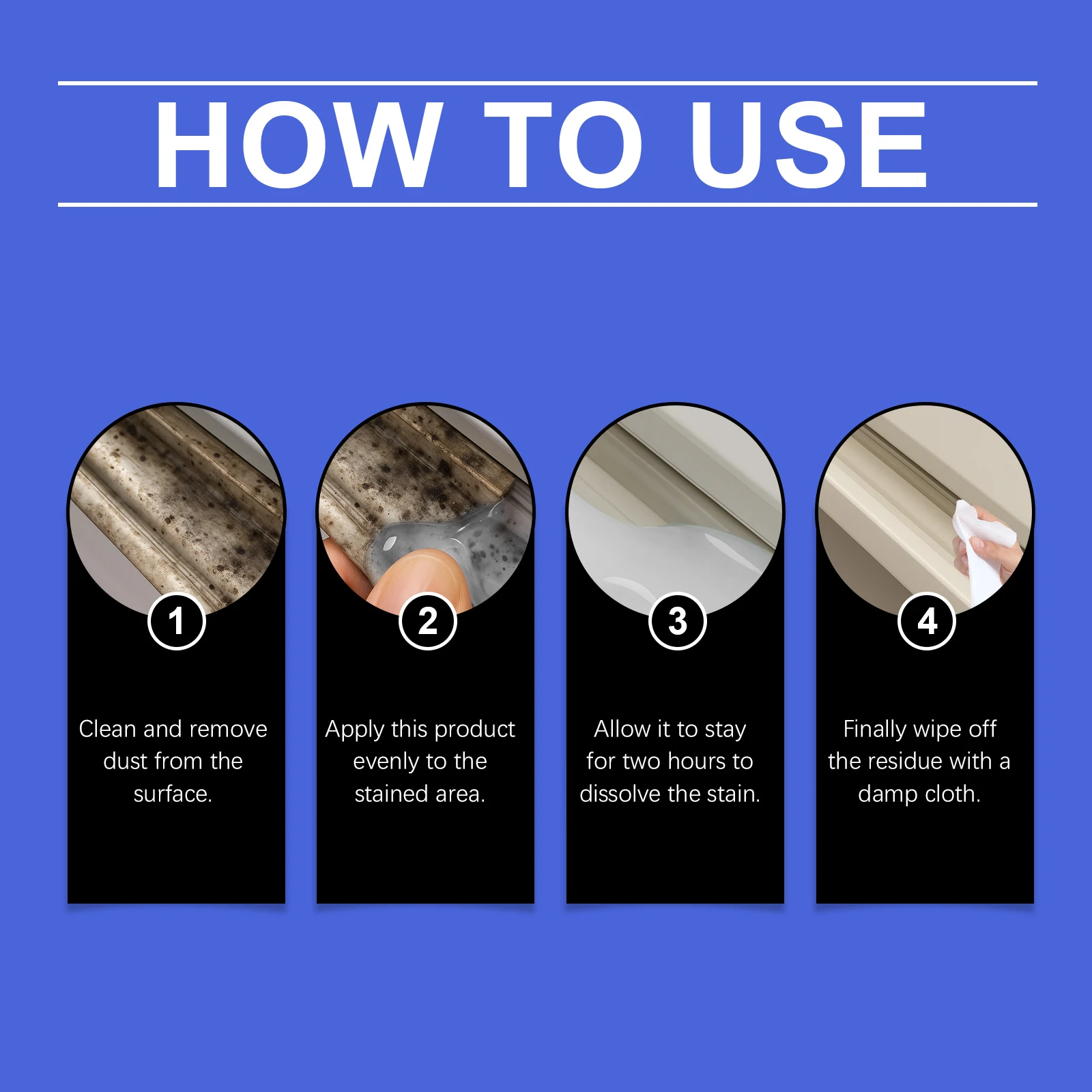 HOW TO USE

1

Clean and remove dust from the surface.

2

Apply this product evenly to the stained area.

3

Allow it to stay for two hours to dissolve the stain.

4

Finally wipe off the residue with a damp cloth.