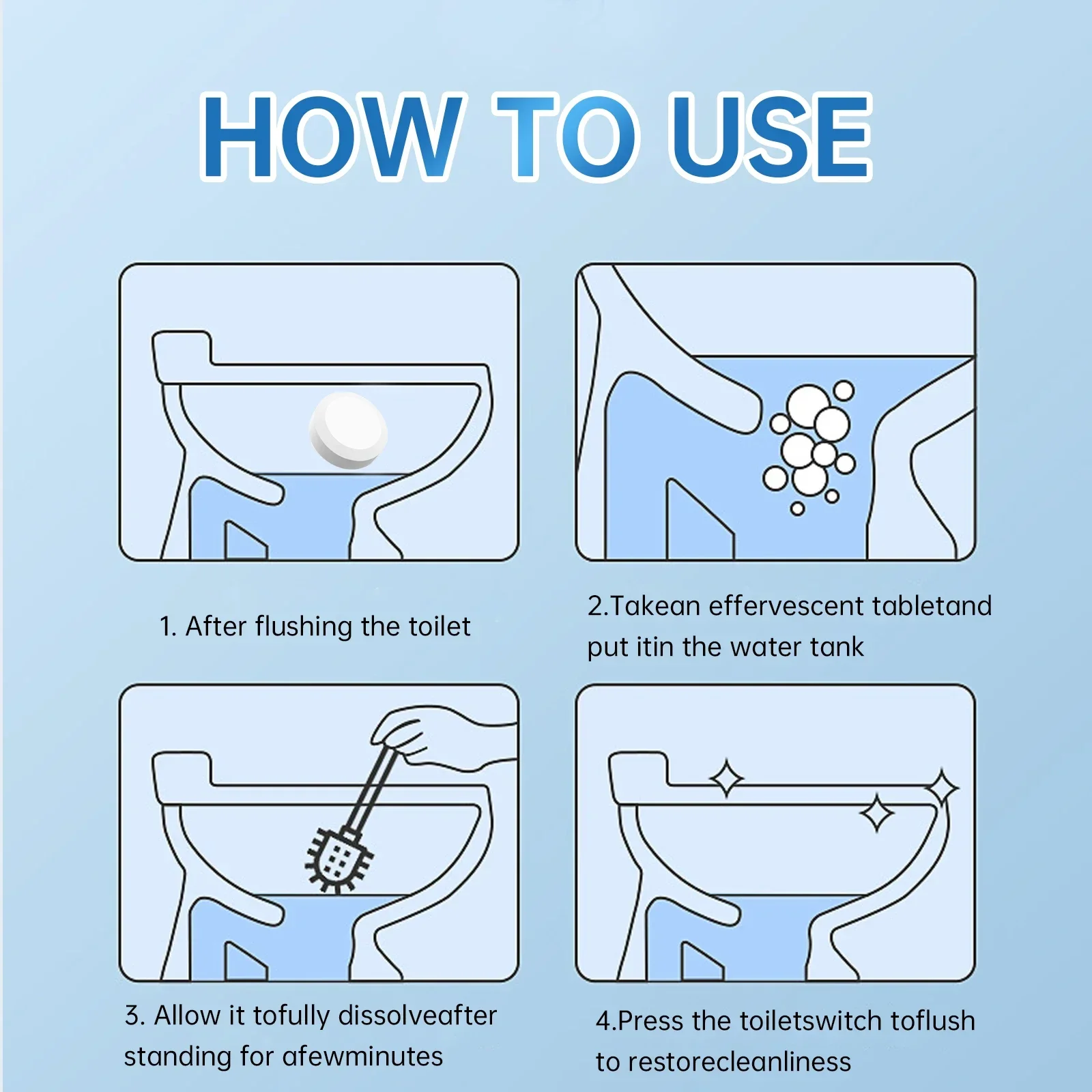 HOW TO USE

1. After flushing the toilet

2.Takean effervescent tabletand put itin the water tank

3. Allow it tofully dissolveafter standing for afewminutes

4.Press the toiletswitch toflush to restorecleanliness